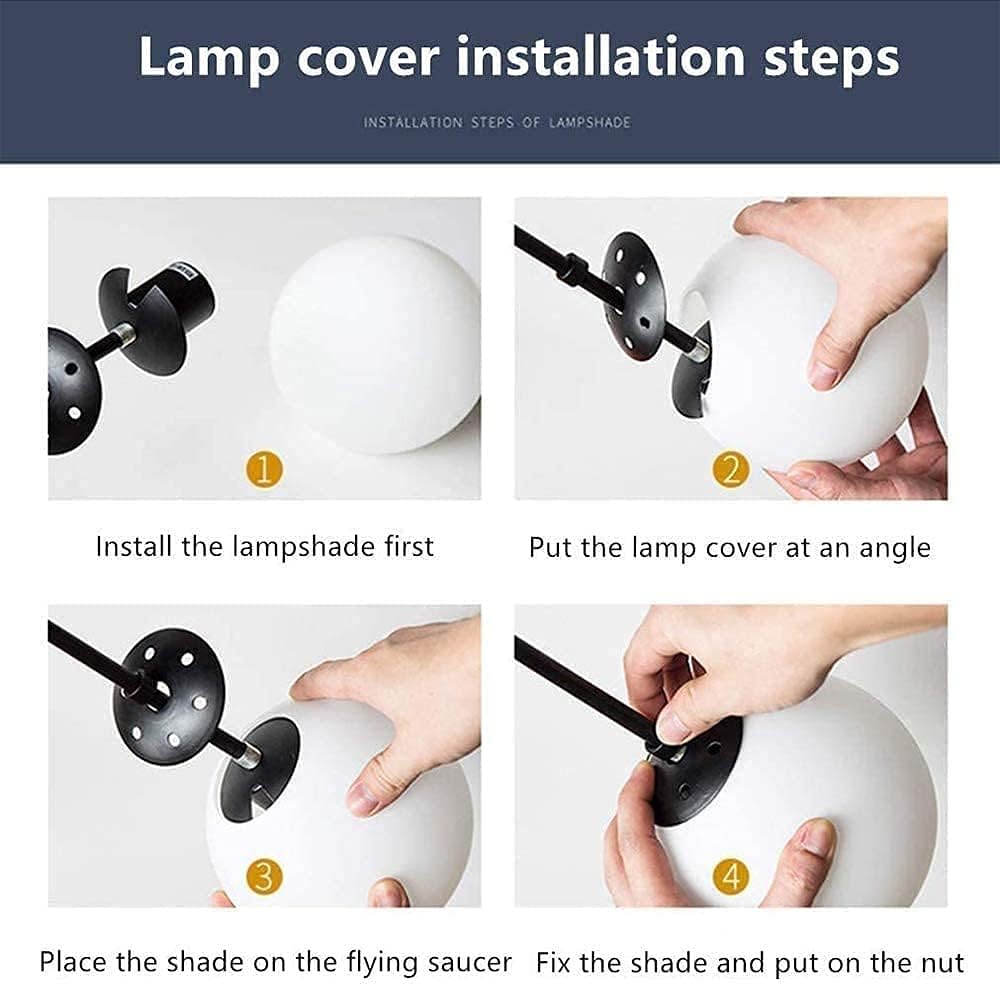 Lamp cover installation steps

INSTALLATION STEPS OF LAMPSHADE

1

Install the lampshade first

2

Put the lamp cover at an angle

3

Place the shade on the flying saucer

4

Fix the shade and put on the nut